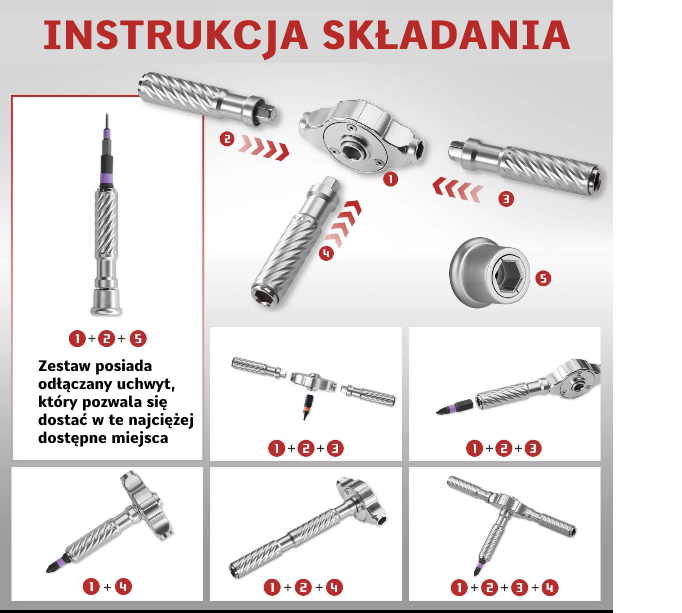 INSTRUKCJA SKŁADANIA

2

1

3

4

5

1 + 2 + 5

Zestaw posiada odłączany uchwyt, który pozwala się dostać w te najciężej dostępne miejsca

1 + 2 + 3

1 + 2 + 3

1 + 4

1 + 2 + 4

1 + 2 + 3 + 4